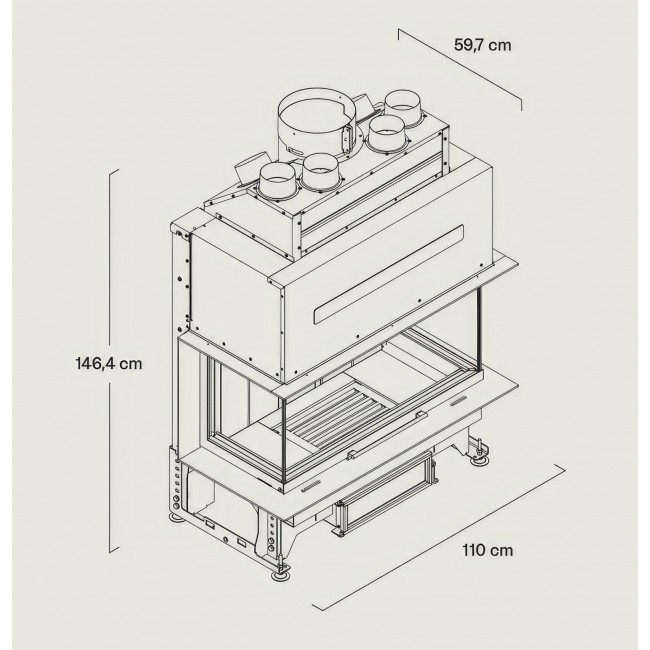 59,7 cm

146,4 cm

110 cm