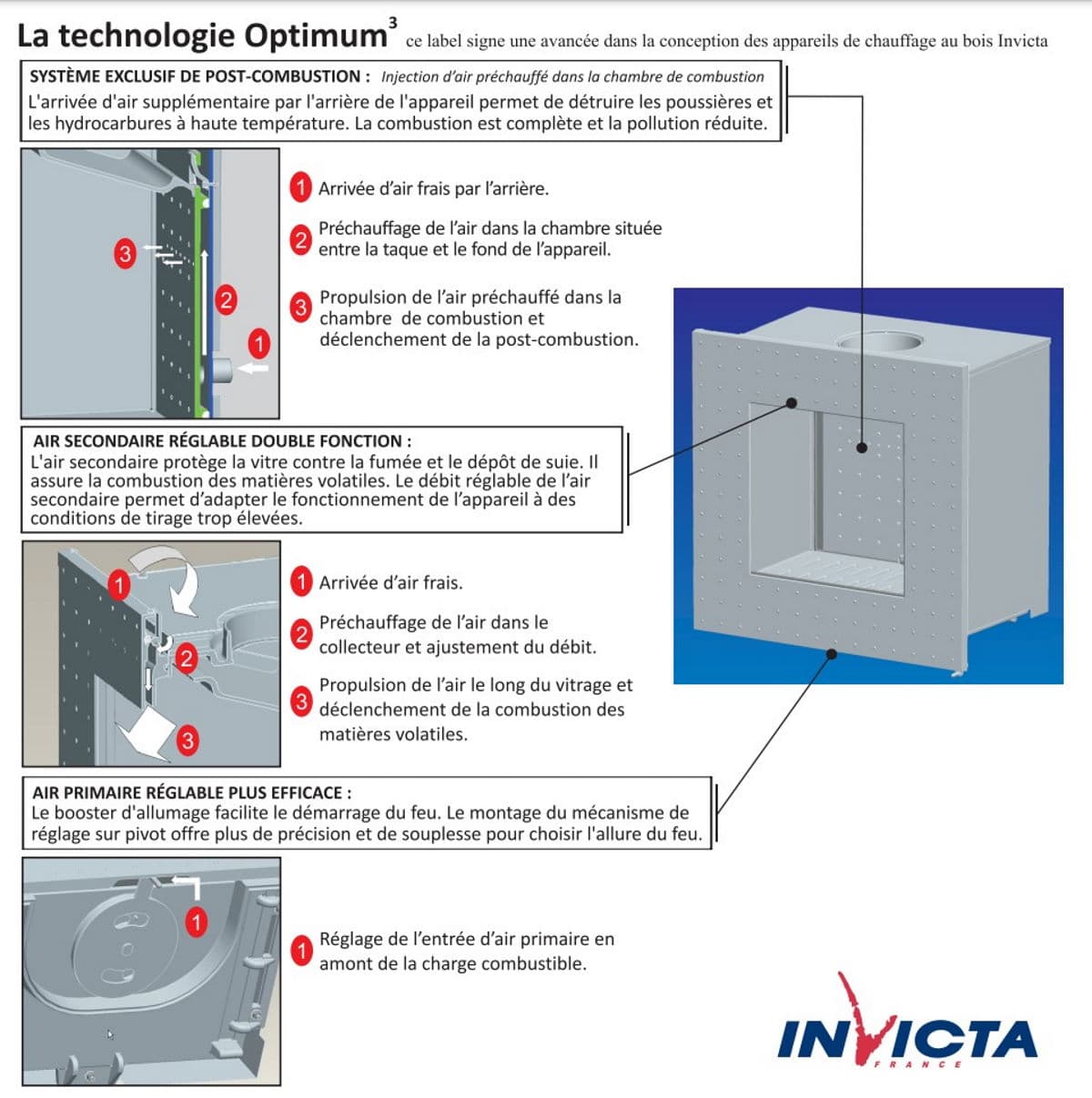 La technologie Optimum$^3$ ce label signe une avancée dans la conception des appareils de chauffage au bois Invicta

SYSTÈME EXCLUSIF DE POST-COMBUSTION : Injection d'air préchauffé dans la chambre de combustion
L'arrivée d'air supplémentaire par l'arrière de l'appareil permet de détruire les poussières et les hydrocarbures à haute température. La combustion est complète et la pollution réduite.

3
2
1

1 Arrivée d'air frais par l'arrière.

2 Préchauffage de l'air dans la chambre située entre la taque et le fond de l'appareil.

3 Propulsion de l'air préchauffé dans la chambre de combustion et déclenchement de la post-combustion.

AIR SECONDAIRE RÉGLABLE DOUBLE FONCTION :
L'air secondaire protège la vitre contre la fumée et le dépôt de suie. Il assure la combustion des matières volatiles. Le débit réglable de l'air secondaire permet d'adapter le fonctionnement de l'appareil à des conditions de tirage trop élevées.

1
2
3

1 Arrivée d'air frais.

2 Préchauffage de l'air dans le collecteur et ajustement du débit.

3 Propulsion de l'air le long du vitrage et déclenchement de la combustion des matières volatiles.

AIR PRIMAIRE RÉGLABLE PLUS EFFICACE :
Le booster d'allumage facilite le démarrage du feu. Le montage du mécanisme de réglage sur pivot offre plus de précision et de souplesse pour choisir l'allure du feu.

1

1 Réglage de l'entrée d'air primaire en amont de la charge combustible.

INVICTA
FRANCE